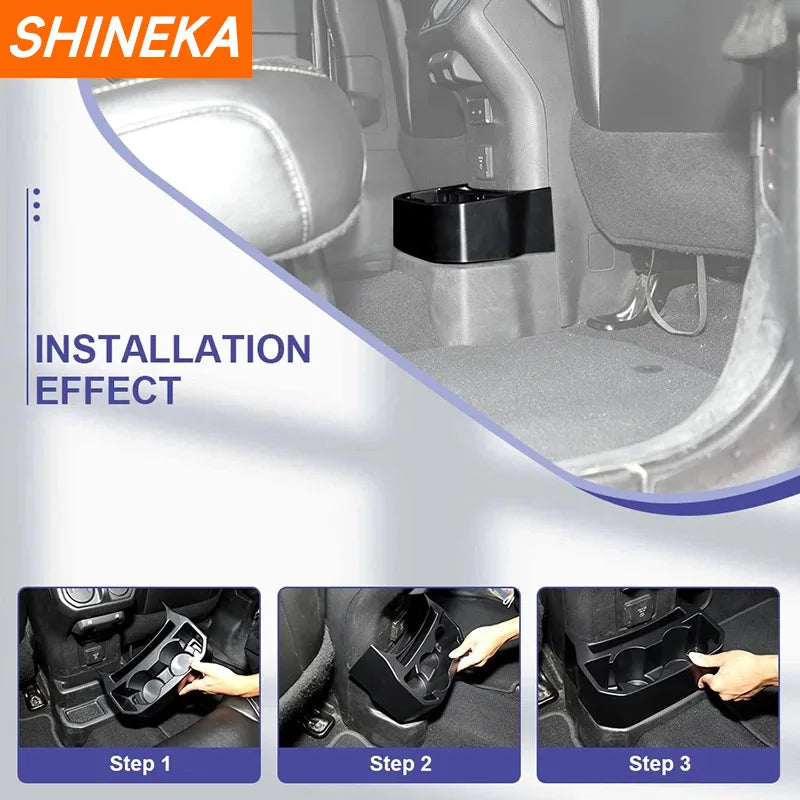 SHINEKA

INSTALLATION EFFECT

Step 1

Step 2

Step 3