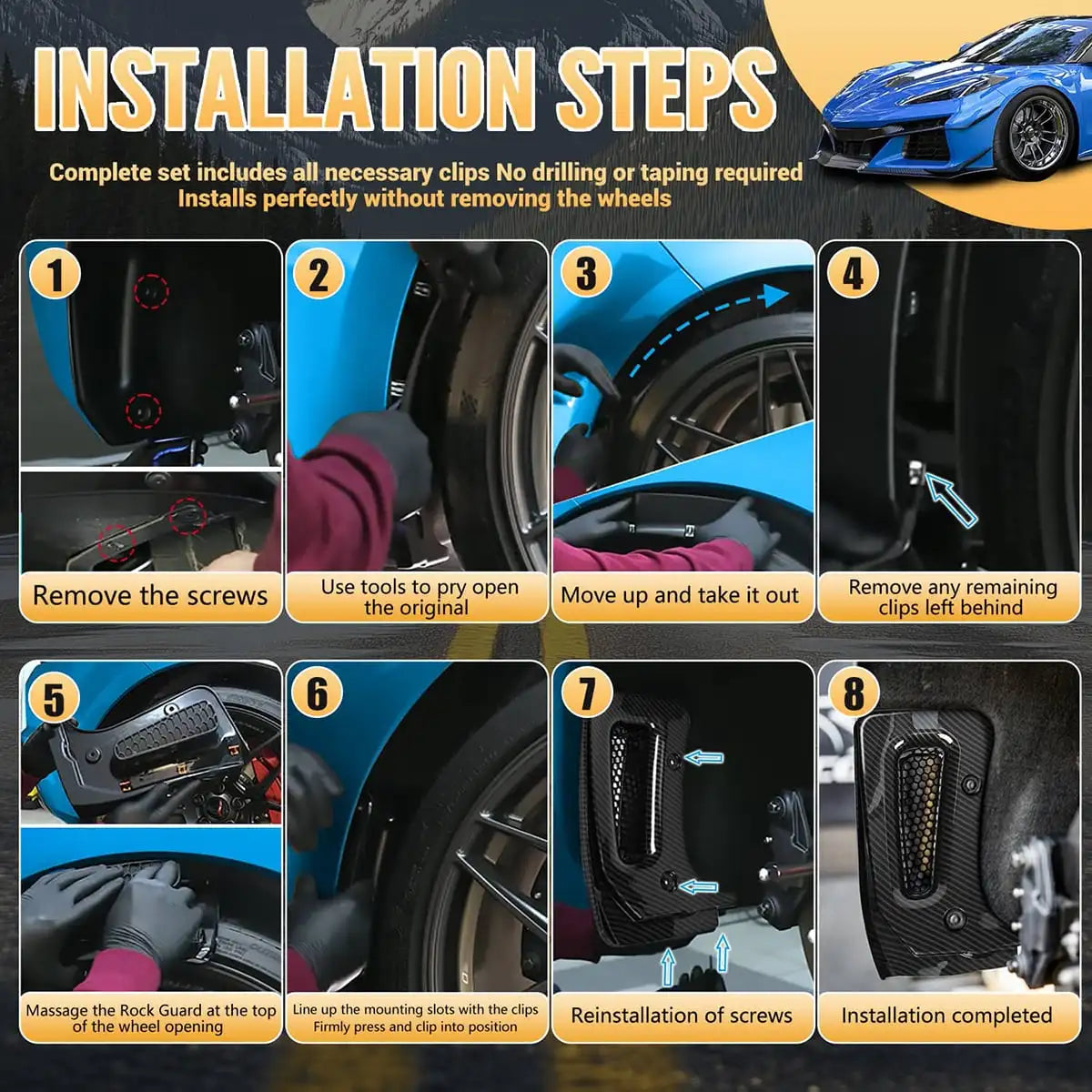 INSTALLATION STEPS

Complete set includes all necessary clips No drilling or taping required
Installs perfectly without removing the wheels

1
Remove the screws

2
Use tools to pry open the original

3
Move up and take it out

4
Remove any remaining clips left behind

5
Massage the Rock Guard at the top of the wheel opening

6
Line up the mounting slots with the clips
Firmly press and clip into position

7
Reinstallation of screws

8
Installation completed