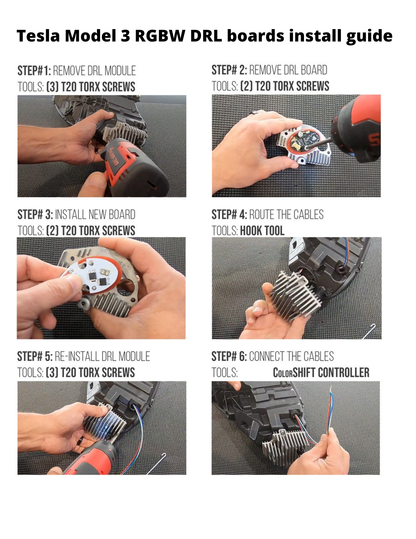 Tesla Model 3 RGBW DRL boards install guide

STEP#1: REMOVE DRL MODULE
TOOLS: (3) T20 TORX SCREWS

STEP# 2: REMOVE DRL BOARD
TOOLS: (2) T20 TORX SCREWS

STEP# 3: INSTALL NEW BOARD
TOOLS: (2) T20 TORX SCREWS

STEP# 4: ROUTE THE CABLES
TOOLS: HOOK TOOL

STEP# 5: RE-INSTALL DRL MODULE
TOOLS: (3) T20 TORX SCREWS

STEP# 6: CONNECT THE CABLES
TOOLS: COLORSHIFT CONTROLLER